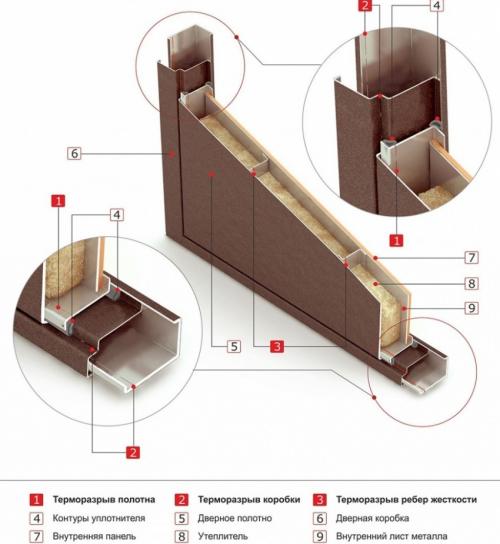 2
4
6
1
4
1
7
8
9
5
3
2

1 Терморазрыв полотна
2 Терморазрыв коробки
3 Терморазрыв ребер жесткости
4 Контуры уплотнителя
5 Дверное полотно
6 Дверная коробка
7 Внутренняя панель
8 Утеплитель
9 Внутренний лист металла