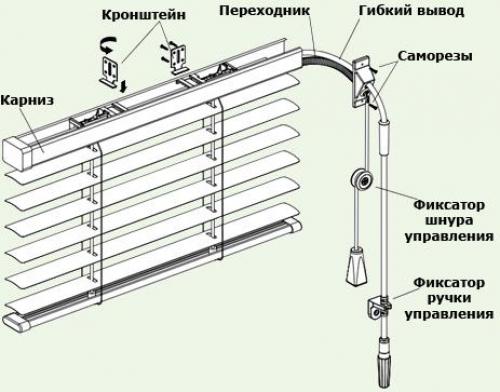 Кронштейн

Переходник

Гибкий вывод

Саморезы

Карниз

Фиксатор шнура управления

Фиксатор ручки управления