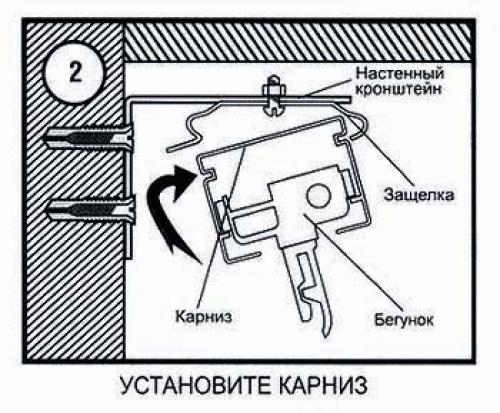 2

Настенный кронштейн

Защелка

Карниз

Бегунок

УСТАНОВИТЕ КАРНИЗ