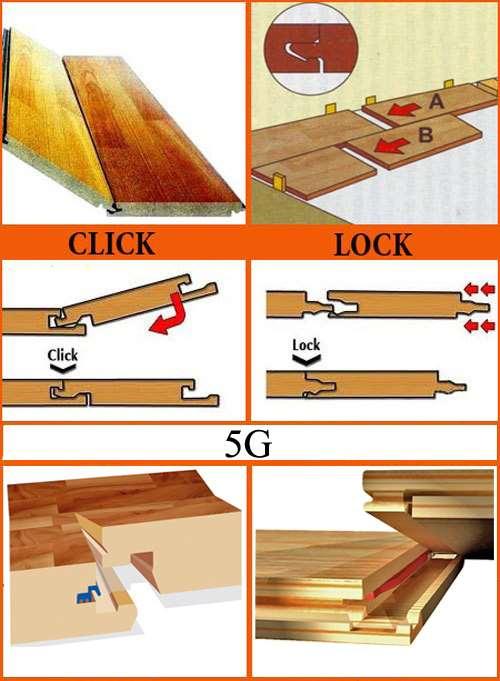 A

B

CLICK

LOCK

Click

Lock

5G