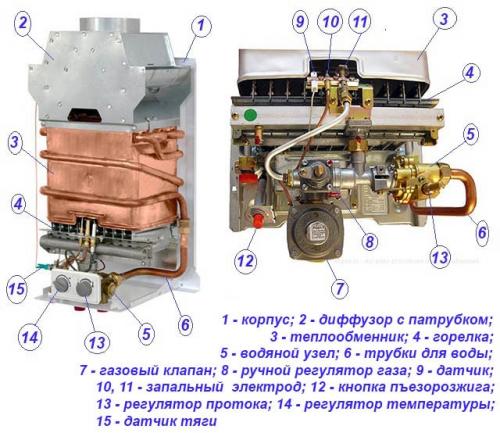 2
1
3
4
15
14
13
5
6
9
10
11
3
4
5
6
13
8
12
7

1 - корпус; 2 - диффузор с патрубком;
3 - теплообменник; 4 - горелка;
5 - водяной узел; 6 - трубки для воды;
7 - газовый клапан; 8 - ручной регулятор газа; 9 - датчик;
10, 11 - запальный электрод; 12 - кнопка пъезорозжига;
13 - регулятор протока; 14 - регулятор температуры;
15 - датчик тяги