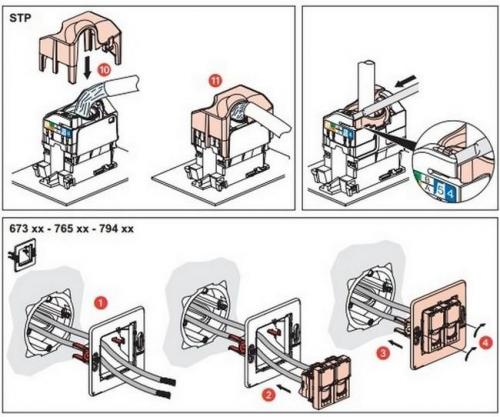 STP

10

11

5 4

673 xx - 765 xx - 794 xx

1

2

3

4