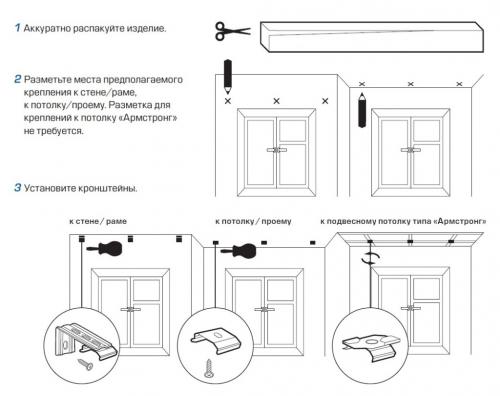 1 Аккуратно распакуйте изделие.

2 Разметьте места предполагаемого крепления к стене/раме, к потолку/проему. Разметка для креплений к потолку «Армстронг» не требуется.

3 Установите кронштейны.

к стене / раме

к потолку / проему

к подвесному потолку типа «Армстронг»