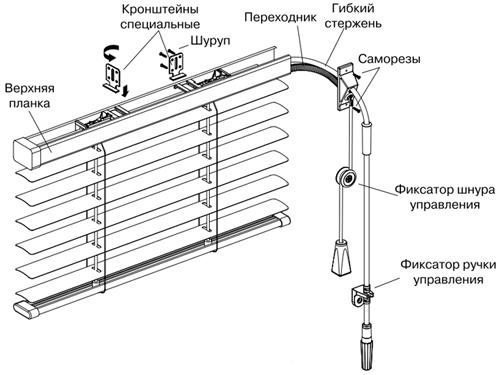 Кронштейны специальные

Шуруп

Переходник

Гибкий стержень

Саморезы

Верхняя планка

Фиксатор шнура управления

Фиксатор ручки управления