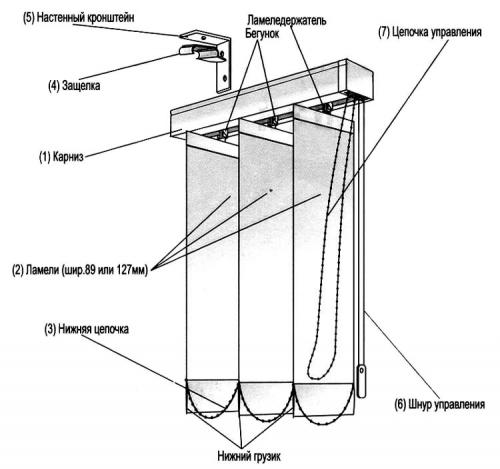 (5) Настенный кронштейн

Ламеледержатель
Бегунок

(7) Цепочка управления

(4) Защелка

(1) Карниз

(2) Ламели (шир.89 или 127мм)

(3) Нижняя цепочка

(6) Шнур управления

Нижний грузик