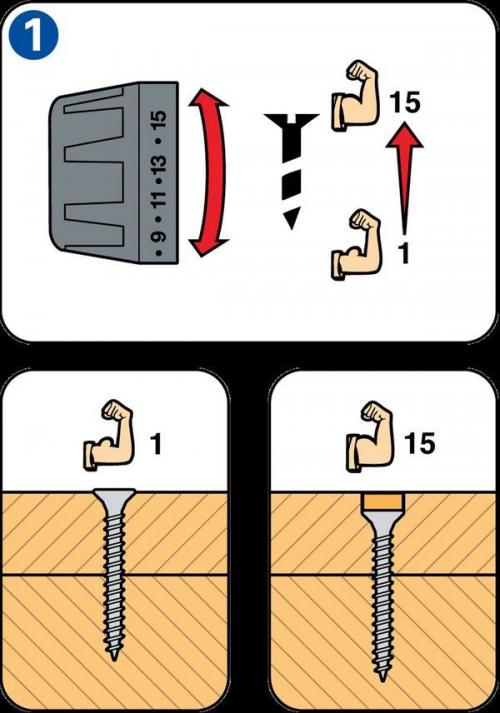 1

• 9 • 11 • 13 • 15

15

1

1

15