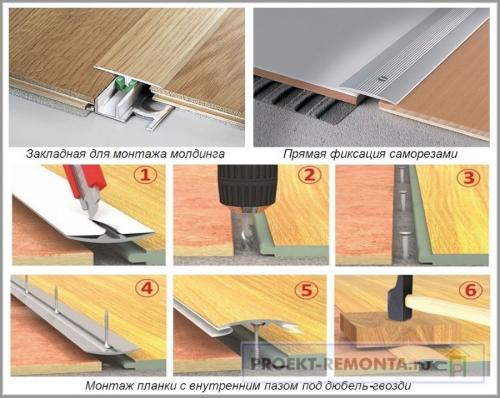 Закладная для монтажа молдинга

Прямая фиксация саморезами

1

2

3

4

5

6

PROEKT-REMONTA.ru

Монтаж планки с внутренним пазом под дюбель-гвозди