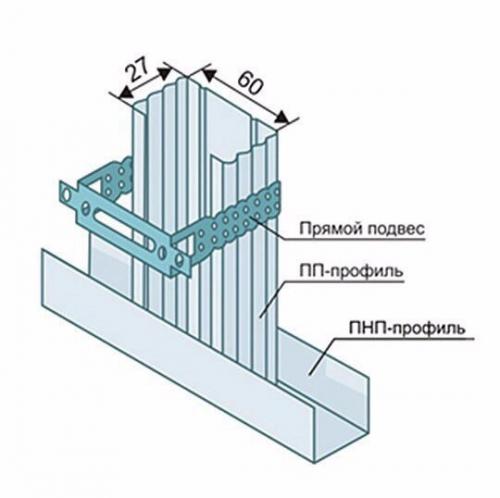 27
60
Прямой подвес
ПП-профиль
ПНП-профиль