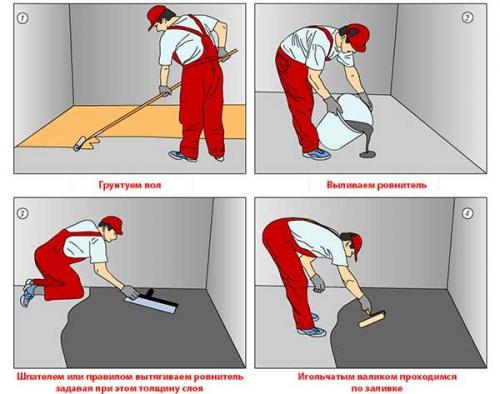 1

Грунтуем пол

2

Выливаем ровнитель

3

Шпателем или правилом вытягиваем ровнитель задавая при этом толщину слоя

4

Игольчатым валиком проходимся по заливке