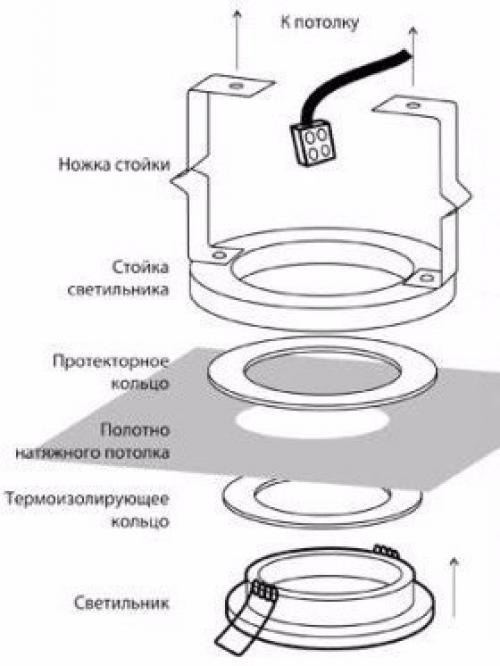 К потолку

Ножка стойки

Стойка светильника

Протекторное кольцо

Полотно натяжного потолка

Термоизолирующее кольцо

Светильник