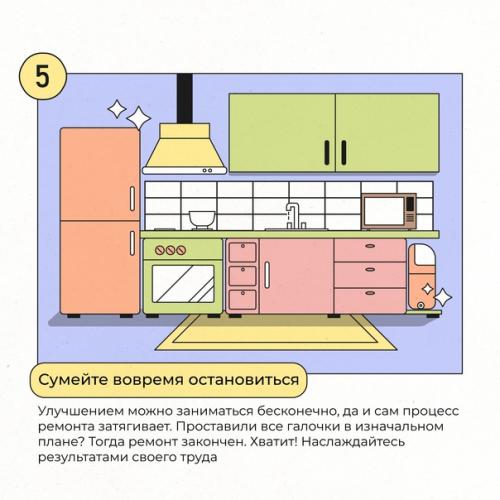 5

Сумейте вовремя остановиться

Улучшением можно заниматься бесконечно, да и сам процесс ремонта затягивает. Проставили все галочки в изначальном плане? Тогда ремонт закончен. Хватит! Наслаждайтесь результатами своего труда