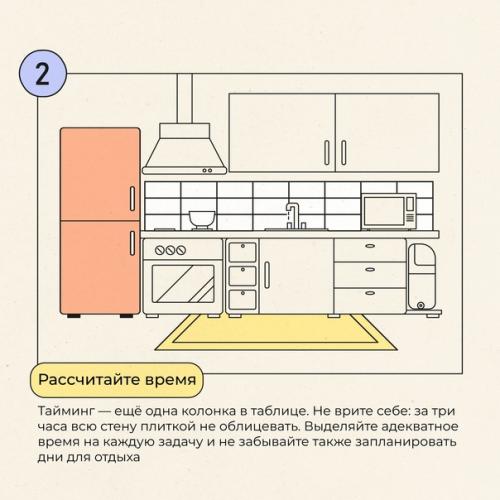 2

Рассчитайте время

Тайминг — ещё одна колонка в таблице. Не врите себе: за три часа всю стену плиткой не облицевать. Выделяйте адекватное время на каждую задачу и не забывайте также запланировать дни для отдыха