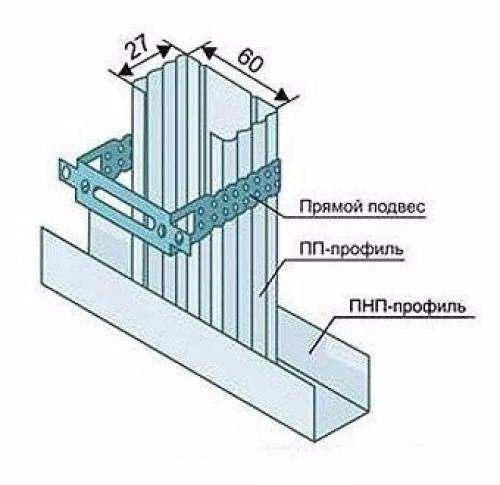 27
60
Прямой подвес
ПП-профиль
ПНП-профиль