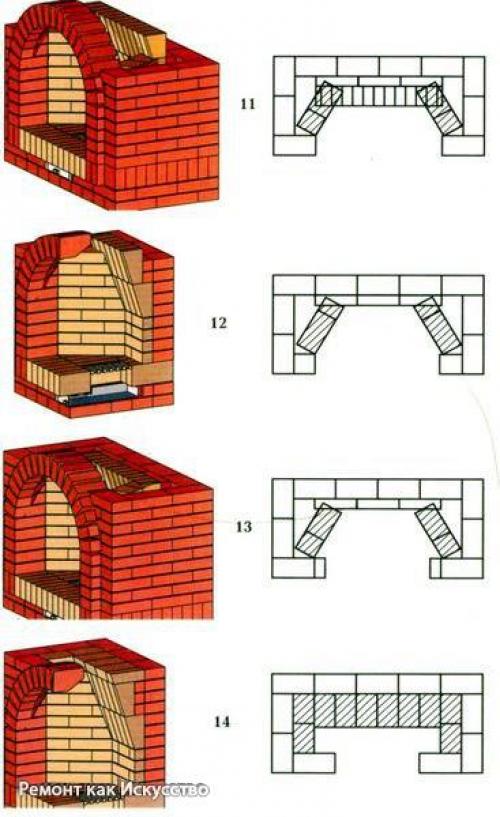 11

12

13

14

Ремонт как Искусство