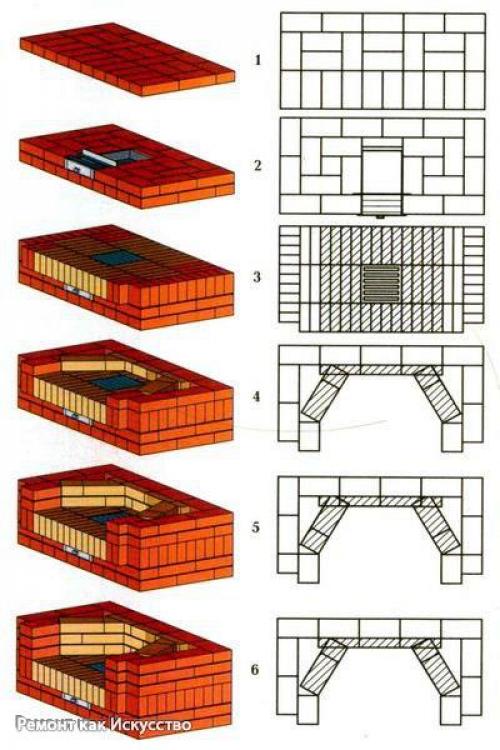 1

2

3

4

5

6

Ремонт как Искусство