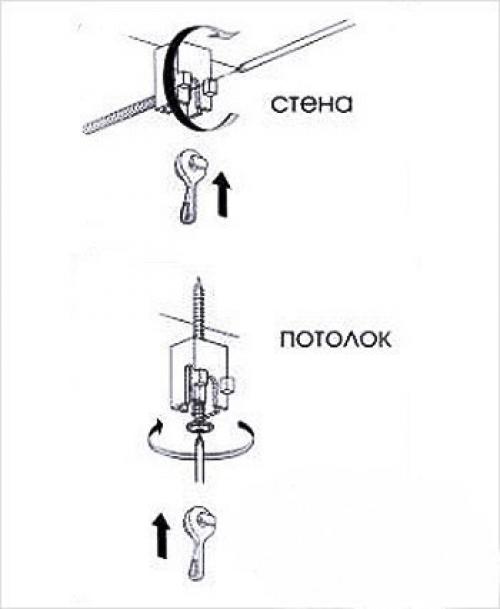 стена

потолок