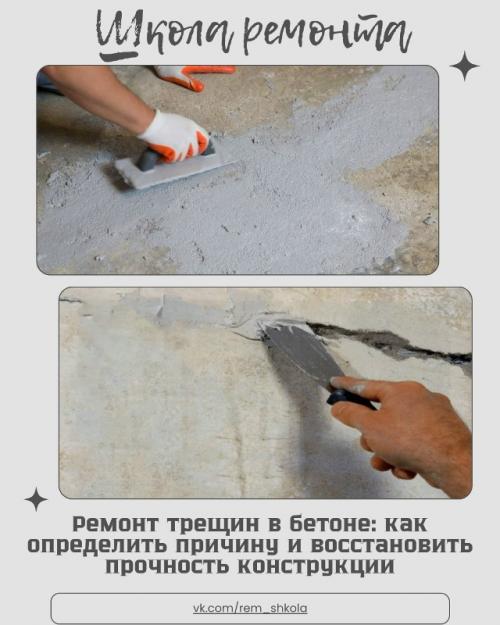 Школа ремонта

Ремонт трещин в бетоне: как определить причину и восстановить прочность конструкции

vk.com/rem_shkola