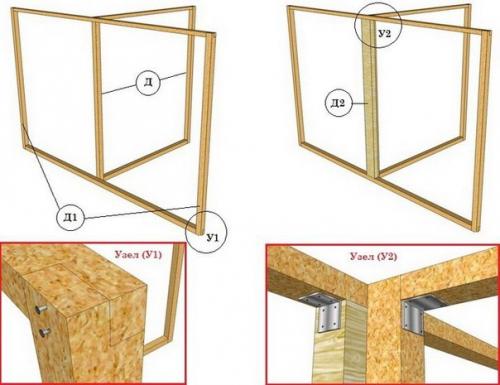 Д

Д1

У1

У2

Д2

Узел (У1)

Узел (У2)