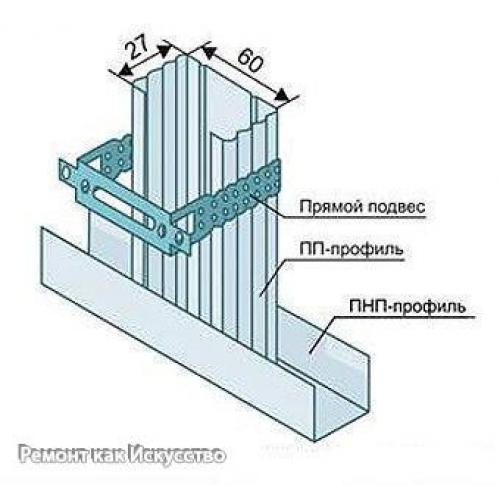 27

60

Прямой подвес

ПП-профиль

ПНП-профиль

Ремонт как Искусство