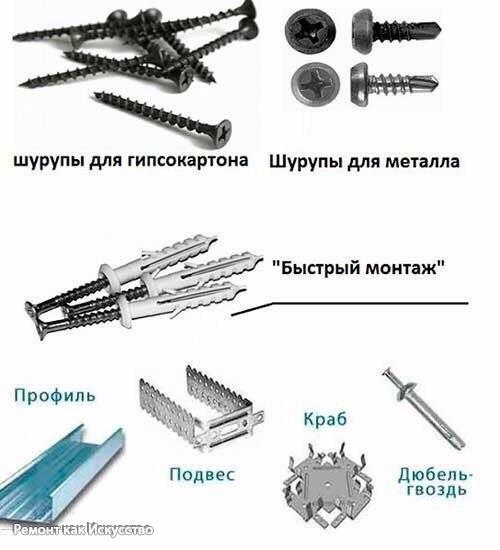 шурупы для гипсокартона

Шурупы для металла

"Быстрый монтаж"

Профиль

Подвес

Краб

Дюбель-гвоздь

Ремонт как Искусство