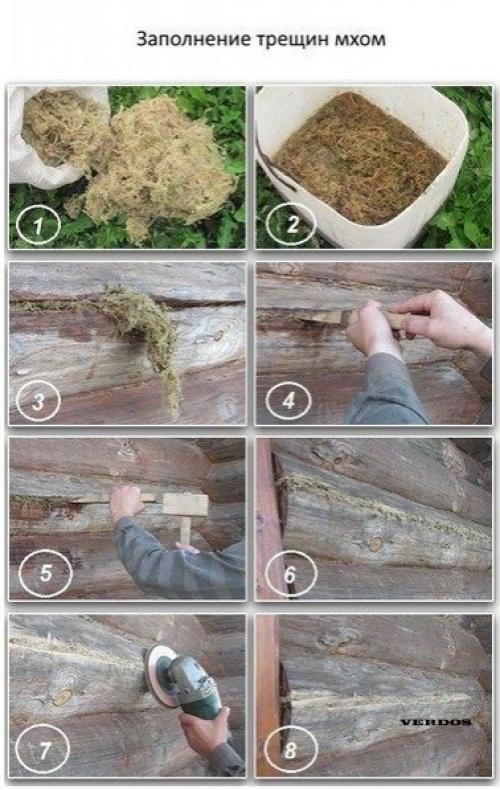 Заполнение трещин мхом

1

2

3

4

5

6

7

8

VERDOS