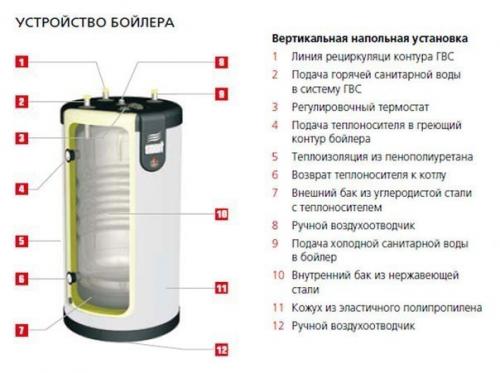 УСТРОЙСТВО БОЙЛЕРА

1
2
3
4
5
6
7
8
9
10
11
12

Вертикальная напольная установка

1 Линия рециркуляци контура ГВС
2 Подача горячей санитарной воды в систему ГВС
3 Регулировочный термостат
4 Подача теплоносителя в греющий контур бойлера
5 Теплоизоляция из пенополиуретана
6 Возврат теплоносителя к котлу
7 Внешний бак из углеродистой стали с теплоносителем
8 Ручной воздухоотводчик
9 Подача холодной санитарной воды в бойлер
10 Внутренний бак из нержавеющей стали
11 Кожух из эластичного полипропилена
12 Ручной воздухоотводчик