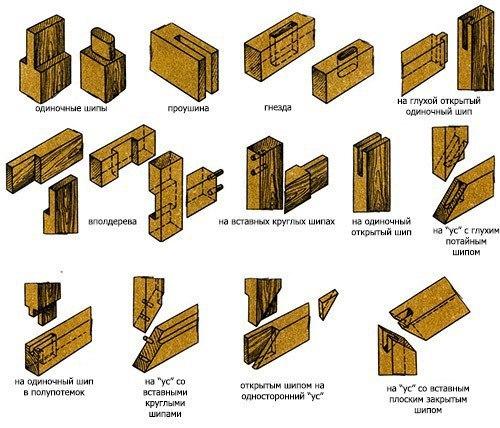 одиночные шипы

проушина

гнезда

на глухой открытый одиночный шип

вполдерева

на вставных круглых шипах

на одиночный открытый шип

на "ус" с глухим потайным шипом

на одиночный шип в полупотемок

на "ус" со вставными круглыми шипами

открытым шипом на односторонний "ус"

на "ус" со вставным плоским закрытым шипом