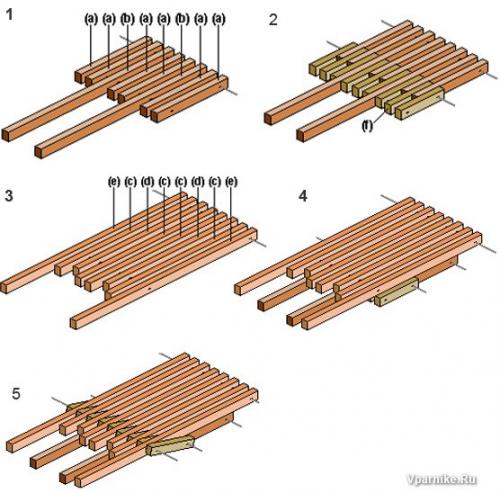 1
(a) (a) (b) (a) (a) (b) (a) (a)

2
(f)

3
(e) (c) (d) (c) (c) (d) (c) (e)

4

5

Vparnike.Ru