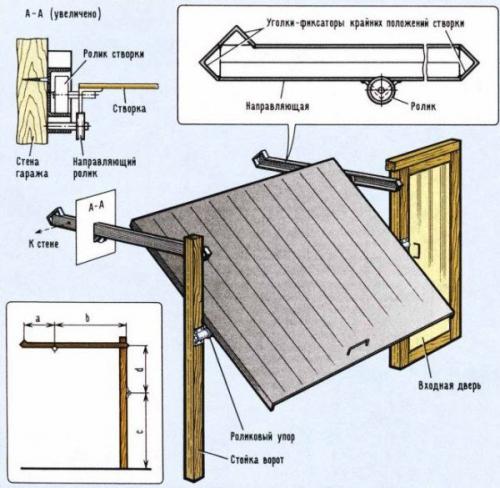 А-А (увеличено)

Ролик створки

Створка

Стена гаража

Направляющий ролик

Уголки-фиксаторы крайних положений створки

Направляющая

Ролик

А-А

К стене

a

b

d

c

Входная дверь

Роликовый упор

Стойка ворот