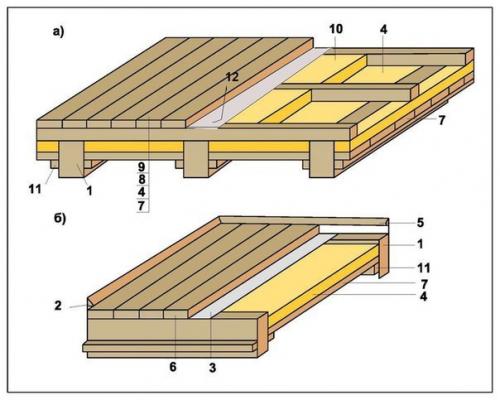 а)

10

4

12

7

9

8

4

7

11

1

б)

5

1

11

7

4

2

6

3