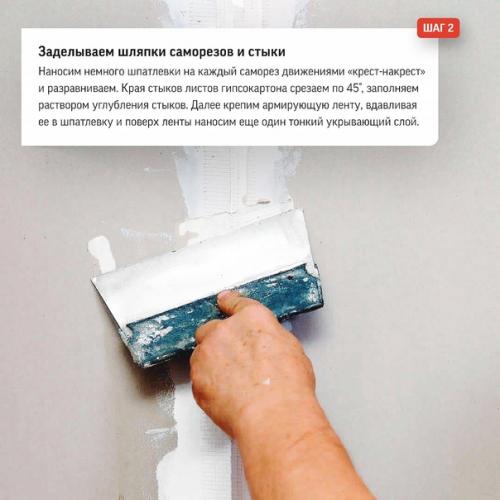 ШАГ 2

Заделываем шляпки саморезов и стыки

Наносим немного шпатлевки на каждый саморез движениями «крест-накрест» и разравниваем. Края стыков листов гипсокартона срезаем по 45°, заполняем раствором углубления стыков. Далее крепим армирующую ленту, вдавливая ее в шпатлевку и поверх ленты наносим еще один тонкий укрывающий слой.