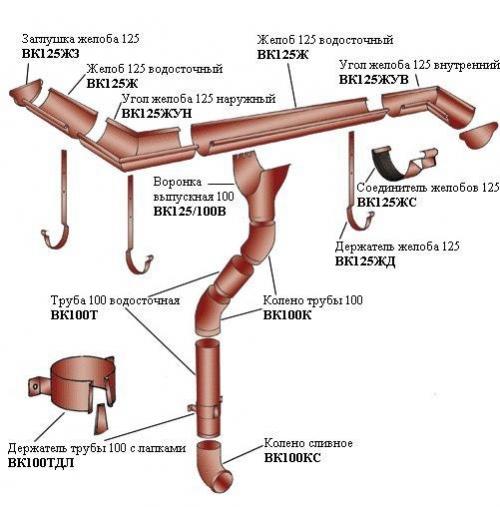 Заглушка желоба 125
ВК125ЖЗ

Желоб 125 водосточный
ВК125Ж

Угол желоба 125 наружный
ВК125ЖУН

Желоб 125 водосточный
ВК125Ж

Угол желоба 125 внутренний
ВК125ЖУВ

Воронка выпускная 100
ВК125/100В

Соединитель желобов 125
ВК125ЖС

Держатель желоба 125
ВК125ЖД

Труба 100 водосточная
ВК100Т

Колено трубы 100
ВК100К

Держатель трубы 100 с лапками
ВК100ТДЛ

Колено сливное
ВК100КС