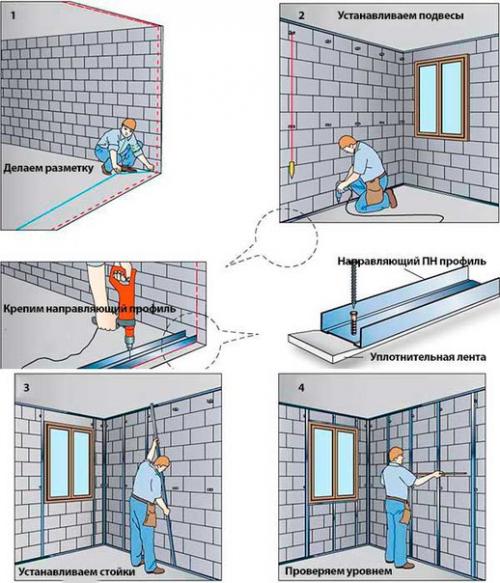 1

Делаем разметку

2 Устанавливаем подвесы

Крепим направляющий профиль

Направляющий ПН профиль

Уплотнительная лента

3

Устанавливаем стойки

4

Проверяем уровнем