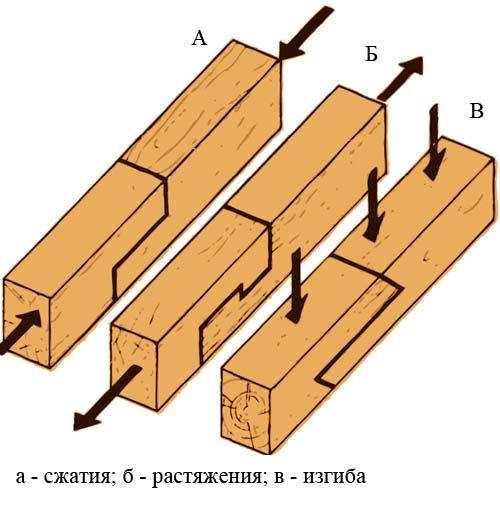 А
Б
В

а - сжатия; б - растяжения; в - изгиба