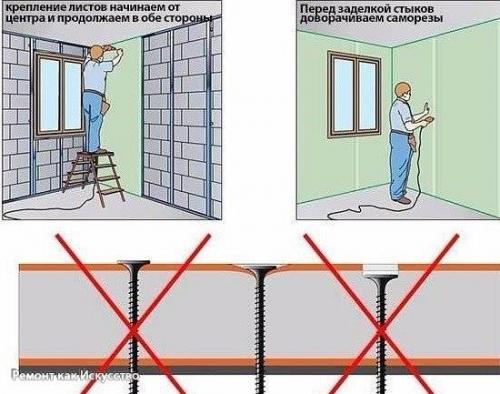 крепление листов начинаем от центра и продолжаем в обе стороны

Перед заделкой стыков доворачиваем саморезы

Ремонт как Искусство