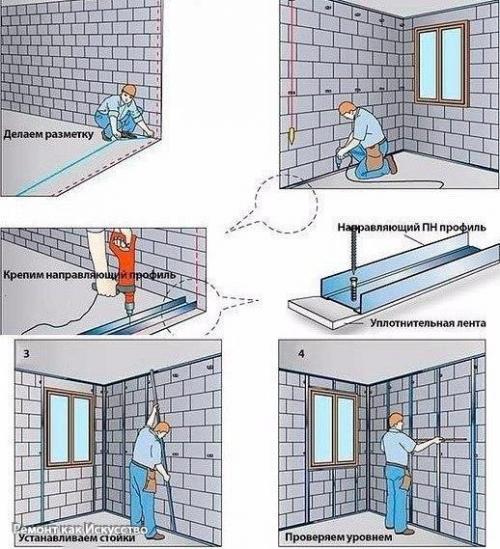 Делаем разметку

Крепим направляющий профиль

Направляющий ПН профиль

Уплотнительная лента

3

Ремонт как Искусство

Устанавливаем стойки

4

Проверяем уровнем