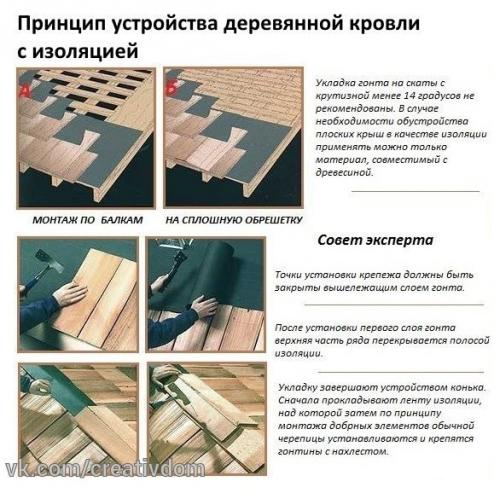 Принцип устройства деревянной кровли с изоляцией

А

Б

Укладка гонта на скаты с крутизной менее 14 градусов не рекомендованы. В случае необходимости обустройства плоских крыш в качестве изоляции применять можно только материал, совместимый с древесиной.

МОНТАЖ ПО БАЛКАМ

НА СПЛОШНУЮ ОБРЕШЕТКУ

Совет эксперта

Точки установки крепежа должны быть закрыты вышележащим слоем гонта.

После установки первого слоя гонта верхняя часть ряда перекрывается полосой изоляции.

Укладку завершают устройством конька. Сначала прокладывают ленту изоляции, над которой затем по принципу монтажа добрных элементов обычной черепицы устанавливаются и крепятся гонтины с нахлестом.

vk.com/creativdom