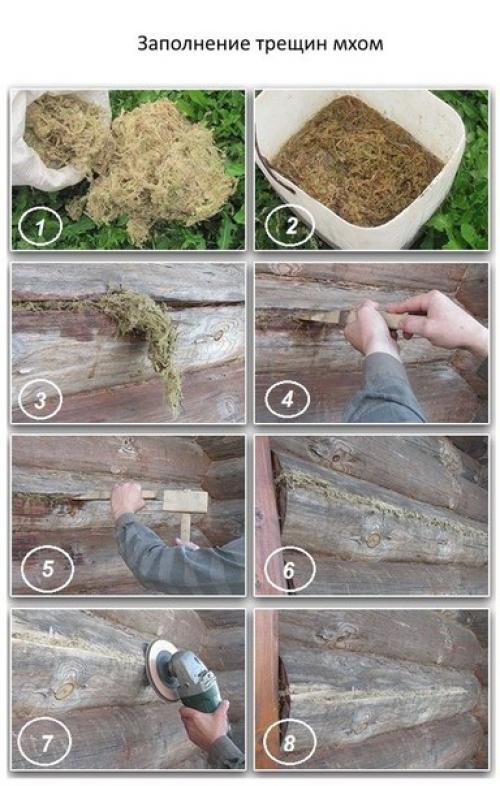 Заполнение трещин мхом

1

2

3

4

5

6

7

8