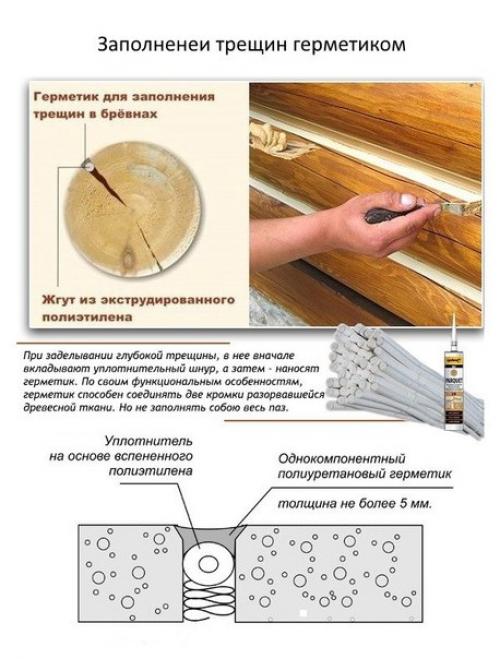 Заполненеи трещин герметиком

Герметик для заполнения трещин в брёвнах

Жгут из экструдированного полиэтилена

При заделывании глубокой трещины, в нее вначале вкладывают уплотнительный шнур, а затем - наносят герметик. По своим функциональным особенностям, герметик способен соединять две кромки разорвавшейся древесной ткани. Но не заполнять собою весь паз.

PARQUET

Уплотнитель на основе вспененного полиэтилена

Однокомпонентный полиуретановый герметик

толщина не более 5 мм.