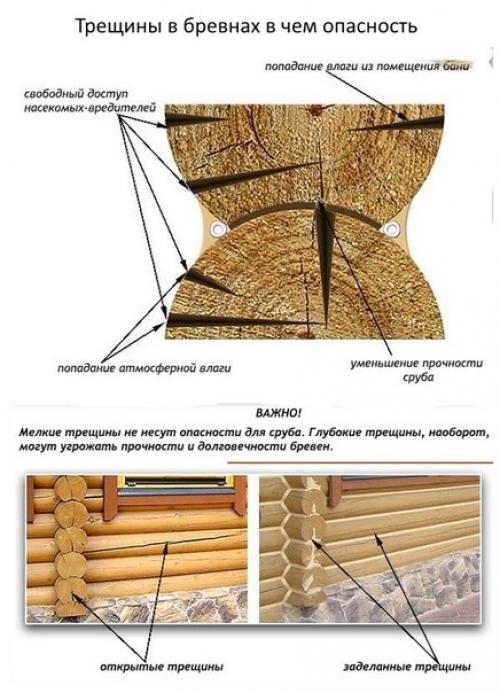 Трещины в бревнах в чем опасность

попадание влаги из помещения бани

свободный доступ насекомых-вредителей

попадание атмосферной влаги

уменьшение прочности сруба

ВАЖНО!

Мелкие трещины не несут опасности для сруба. Глубокие трещины, наоборот, могут угрожать прочности и долговечности бревен.

открытые трещины

заделанные трещины