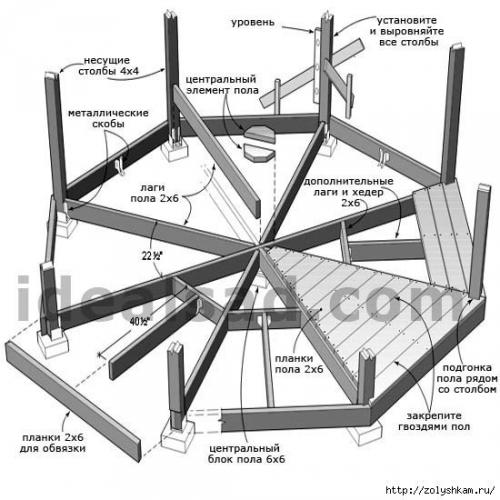 уровень

установите и выровняйте все столбы

несущие столбы 4х4

центральный элемент пола

металлические скобы

лаги пола 2х6

дополнительные лаги и хедер 2х6

22 ½"

40 ½"

ideasad.com

планки пола 2х6

подгонка пола рядом со столбом

закрепите гвоздями пол

планки 2х6 для обвязки

центральный блок пола 6х6

http://zolyshkam.ru/