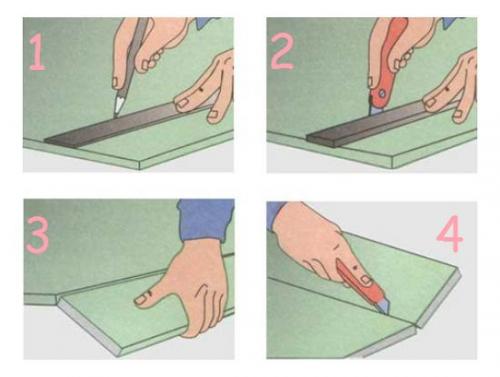 1

2

3

4