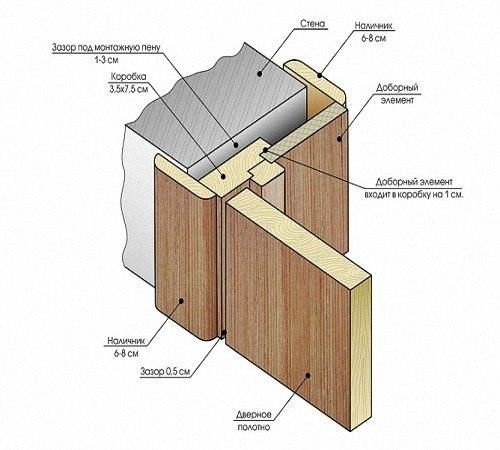 Стена

Наличник
6-8 см

Зазор под монтажную пену
1-3 см

Коробка
3.5х7.5 см

Доборный
элемент

Доборный элемент
входит в коробку на 1 см.

Наличник
6-8 см

Зазор 0.5 см

Дверное
полотно