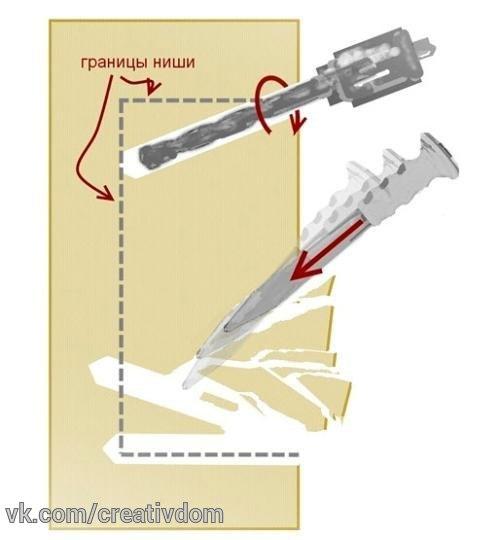 границы ниши

vk.com/creativdom