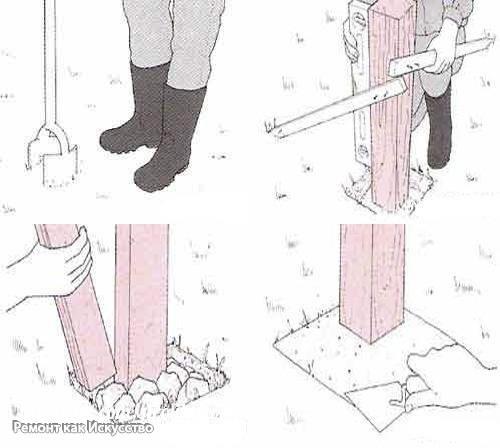 Ремонт как Искусство